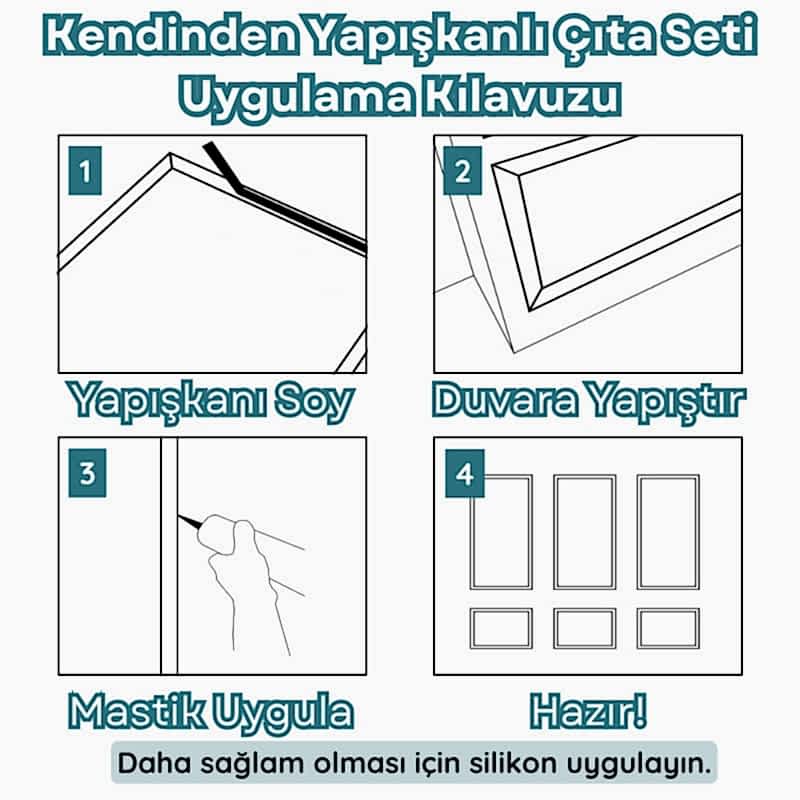 Kendinden Yapışkanlı Çıta Seti
Uygulama Kılavuzu

1

Yapışkanı Soy

2

Duvara Yapıştır

3

Mastik Uygula

4

Hazır!

Daha sağlam olması için silikon uygulayın.